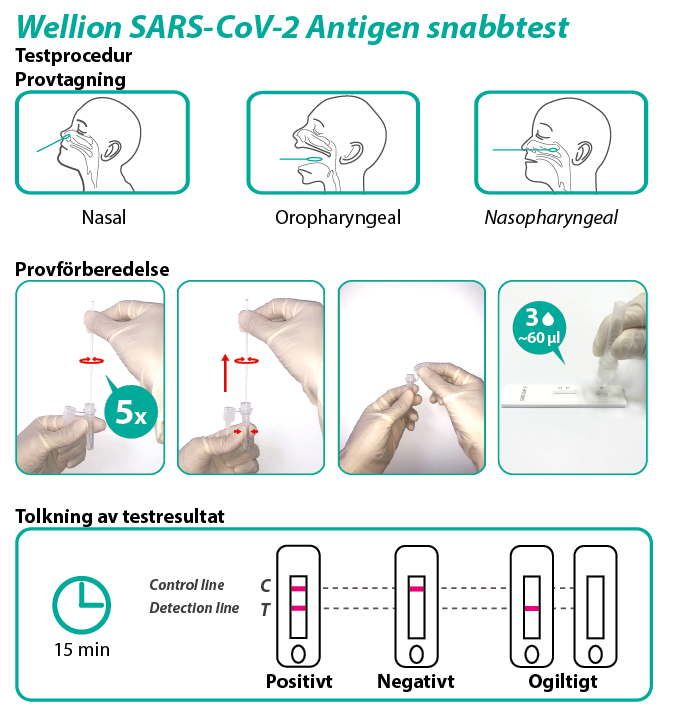 Wellion SARS-CoV-2 Antigen snabbtest
Testprocedur
Provtagning

Nasal

Oropharyngeal

Nasopharyngeal

Provförberedelse

5x

3
~60 µl

Tolkning av testresultat

15 min

Control line
Detection line

C
T

Positivt

Negativt

Ogiltigt