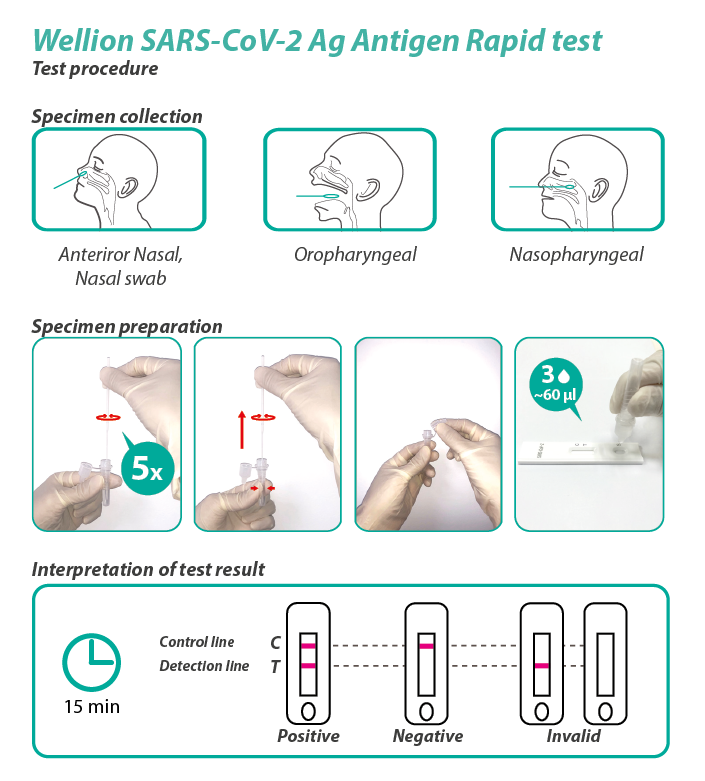 Wellion SARS-CoV-2 Ag Antigen Rapid test
Test procedure

Specimen collection

Anteriror Nasal, Nasal swab

Oropharyngeal

Nasopharyngeal

Specimen preparation

5x

3
~60 µl

Interpretation of test result

15 min

Control line C
Detection line T

Positive

Negative

Invalid