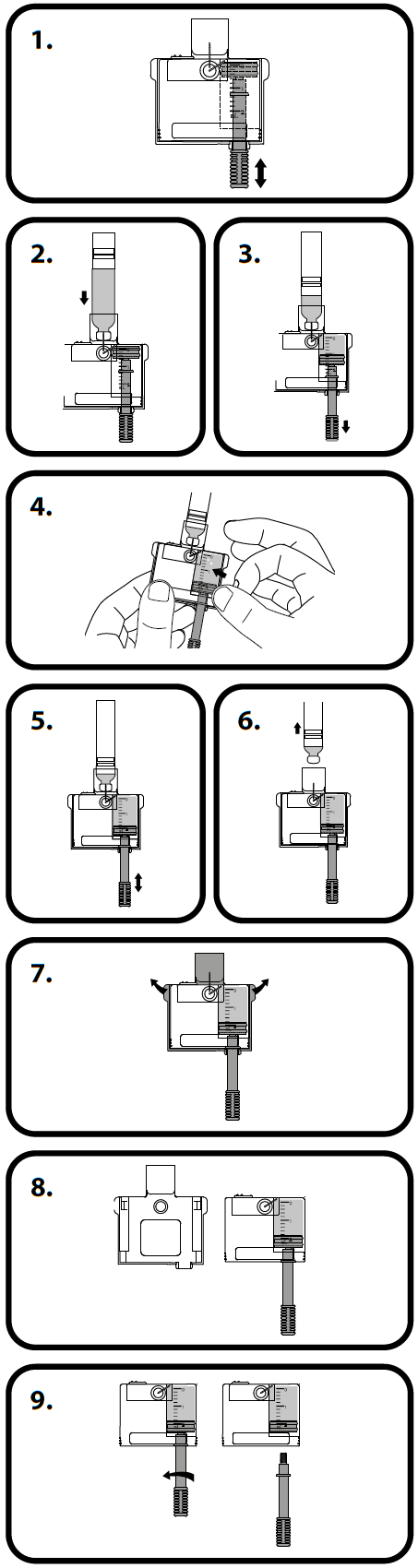 1.

2.

3.

4.

5.

6.

7.

8.

9.